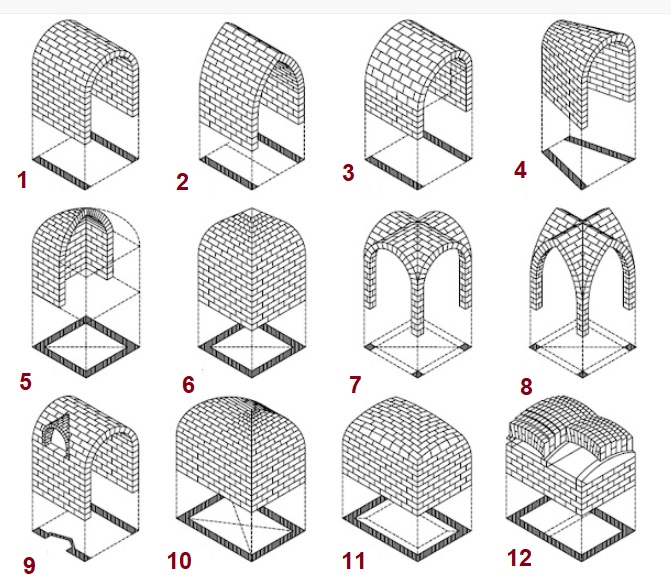 1
2
3
4
5
6
7
8
9
10
11
12